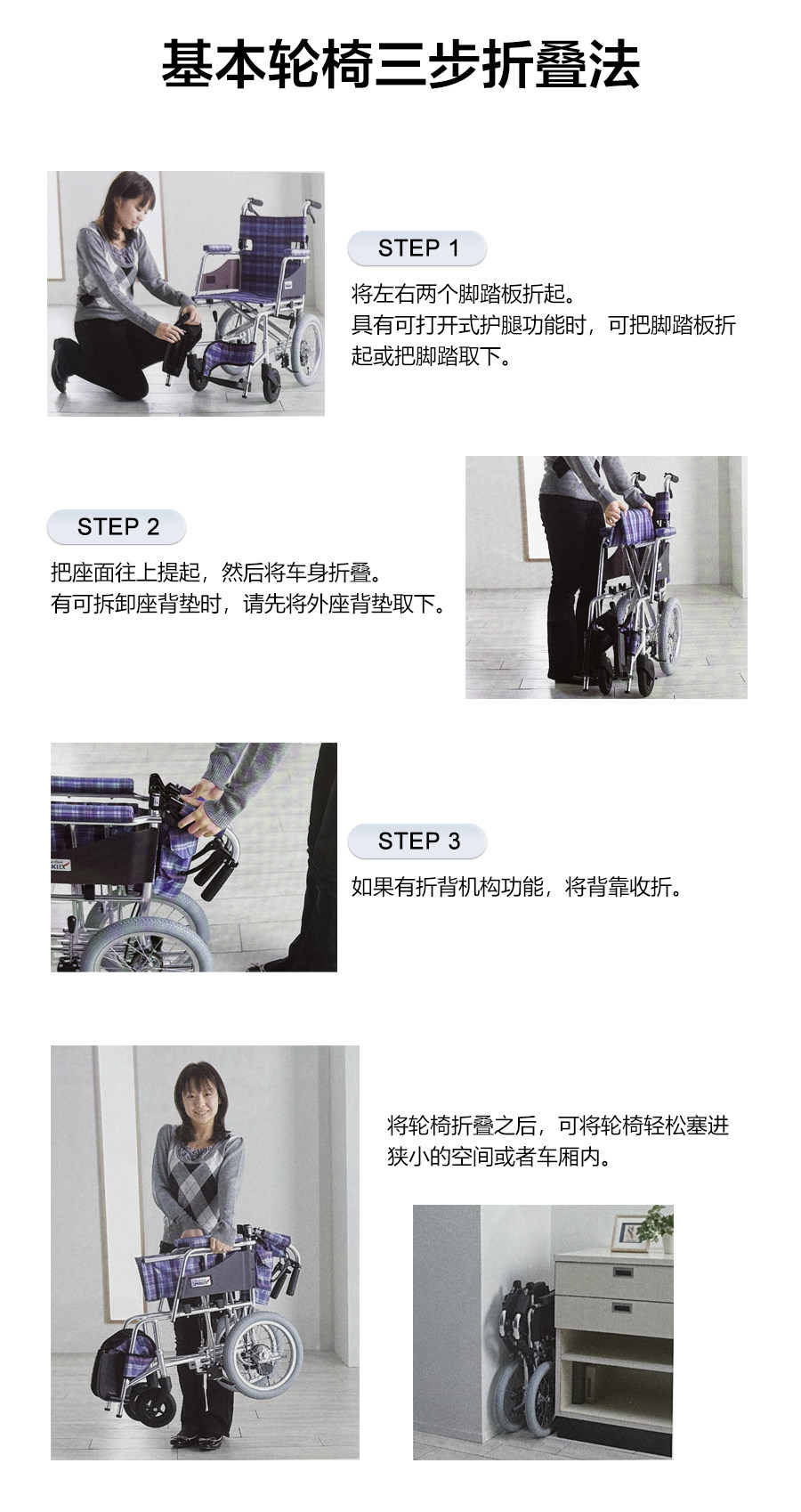 基本轮椅三步折叠法

STEP 1

将左右两个脚踏板折起。
具有可打开式护腿功能时，可把脚踏板折起或把脚踏取下。

STEP 2

把座面往上提起，然后将车身折叠。
有可拆卸座背垫时，请先将外座背垫取下。

STEP 3

如果有折背机构功能，将背靠收折。

将轮椅折叠之后，可将轮椅轻松塞进狭小的空间或者车厢内。