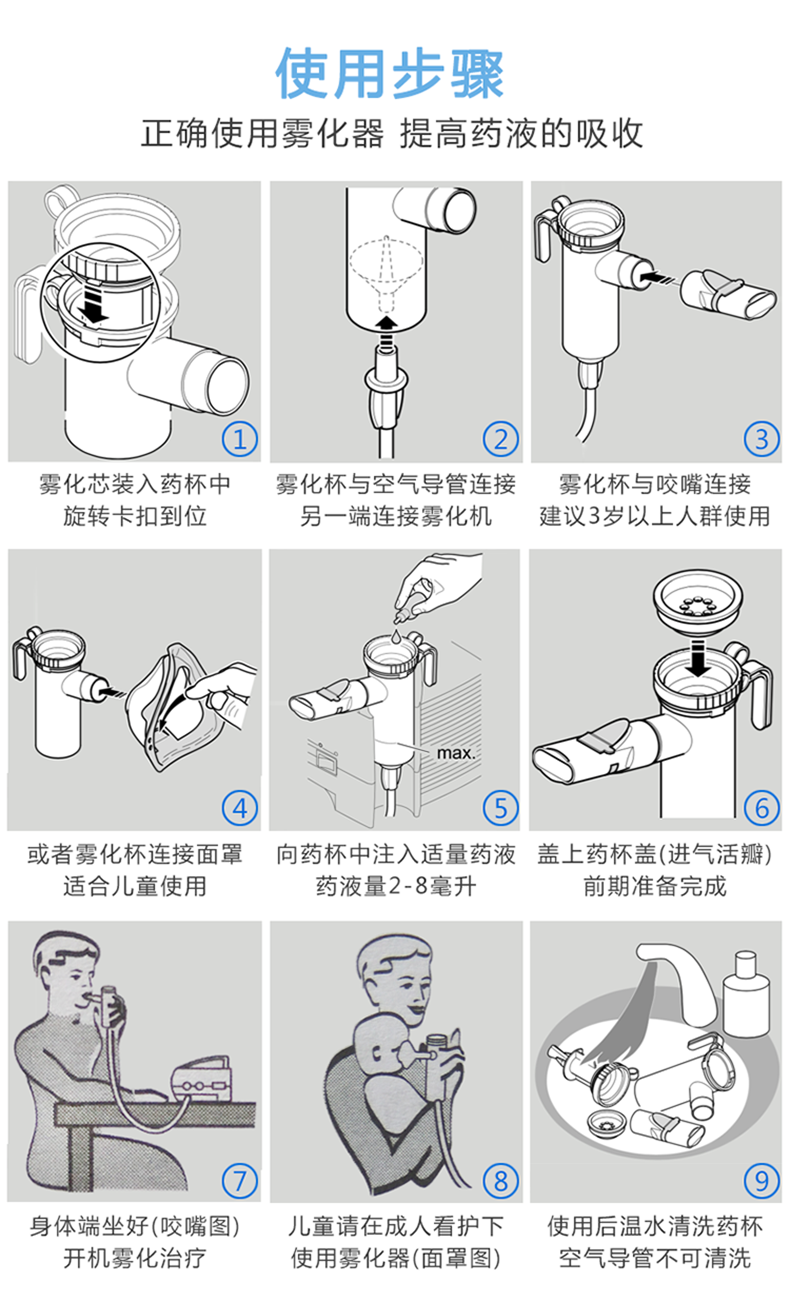 使用步骤

正确使用雾化器 提高药液的吸收

1
雾化芯装入药杯中
旋转卡扣到位

2
雾化杯与空气导管连接
另一端连接雾化机

3
雾化杯与咬嘴连接
建议3岁以上人群使用

4
或者雾化杯连接面罩
适合儿童使用

max.
5
向药杯中注入适量药液
药液量2-8毫升

6
盖上药杯盖(进气活瓣)
前期准备完成

7
身体端坐好(咬嘴图)
开机雾化治疗

8
儿童请在成人看护下
使用雾化器(面罩图)

9
使用后温水清洗药杯
空气导管不可清洗