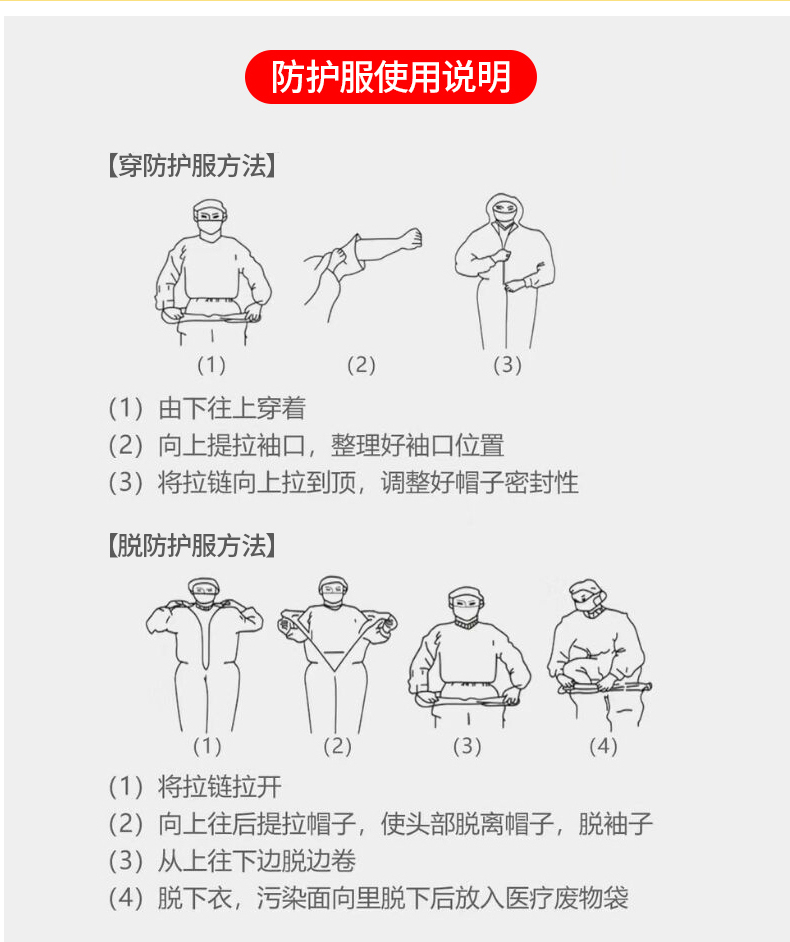 防护服使用说明

【穿防护服方法】

(1) (2) (3)

(1) 由下往上穿着
(2) 向上提拉袖口，整理好袖口位置
(3) 将拉链向上拉到顶，调整好帽子密封性

【脱防护服方法】

(1) (2) (3) (4)

(1) 将拉链拉开
(2) 向上往后提拉帽子，使头部脱离帽子，脱袖子
(3) 从上往下边脱边卷
(4) 脱下衣，污染面向里脱下后放入医疗废物袋