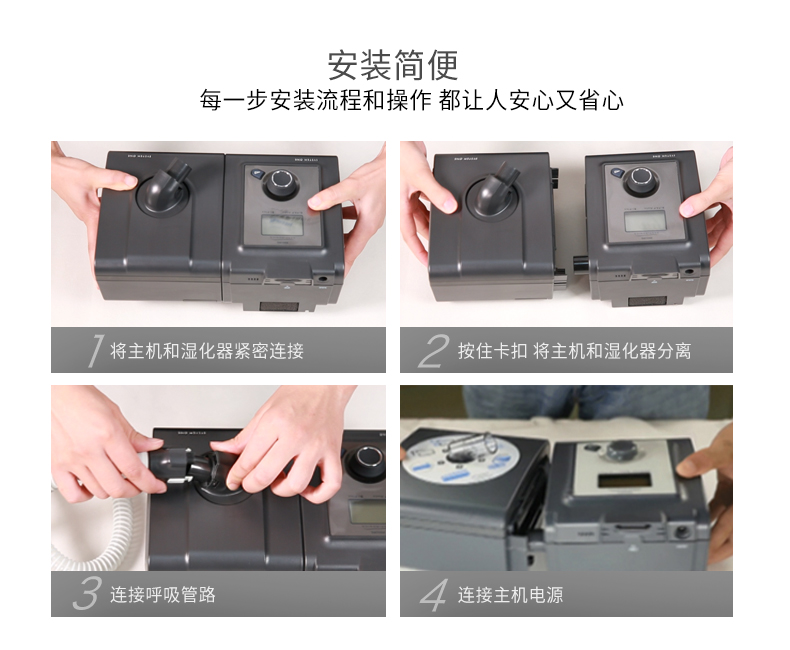 安装简便

每一步安装流程和操作 都让人安心又省心

1 将主机和湿化器紧密连接

2 按住卡扣 将主机和湿化器分离

3 连接呼吸管路

4 连接主机电源