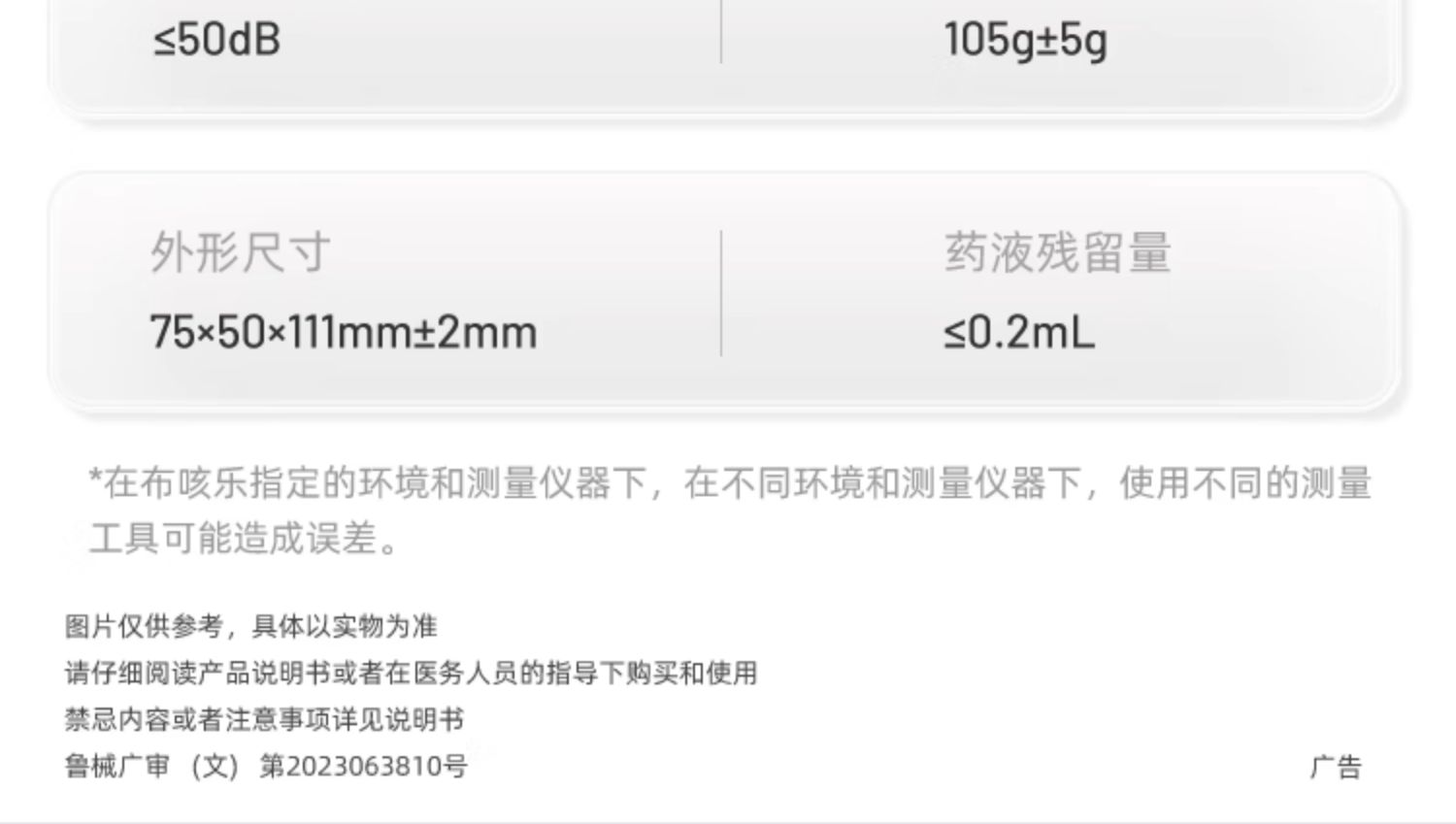 ≤50dB

105g±5g

外形尺寸

75×50×111mm±2mm

药液残留量

≤0.2mL

*在布咳乐指定的环境和测量仪器下，在不同环境和测量仪器下，使用不同的测量工具可能造成误差。

图片仅供参考，具体以实物为准

请仔细阅读产品说明书或者在医务人员的指导下购买和使用

禁忌内容或者注意事项详见说明书

鲁械广审（文）第2023063810号

广告